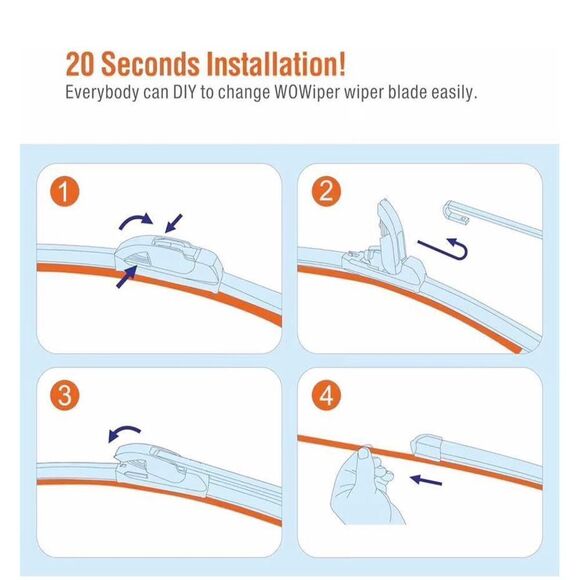 20 Seconds Installation!
Everybody can DIY to change WOWiper wiper blade easily.

1

2

3

4